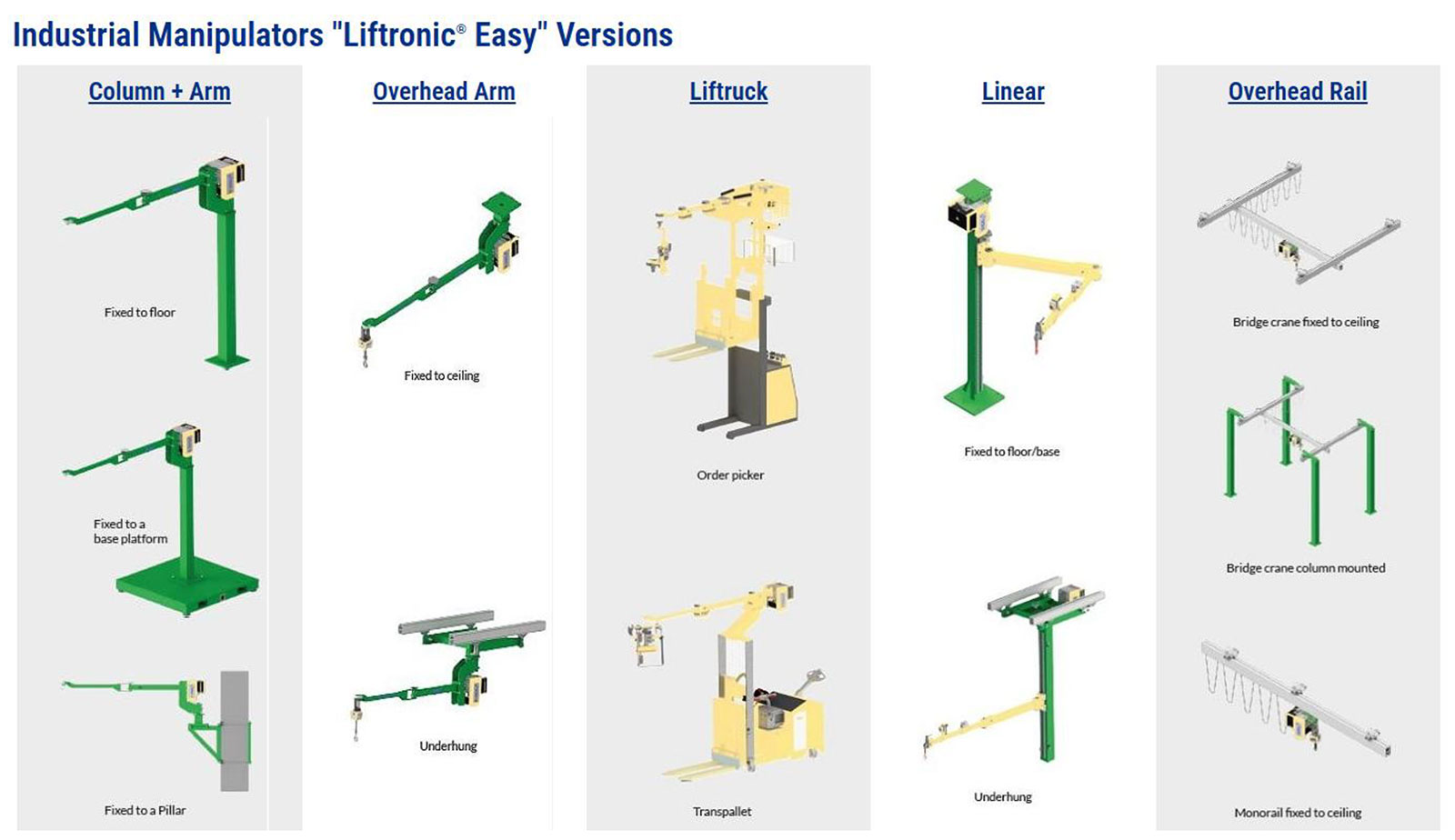 Industrial Manipulators "Liftronic® Easy" Versions

Column + Arm

Fixed to floor

Fixed to a base platform

Fixed to a Pillar

Overhead Arm

Fixed to ceiling

Underhung

Liftruck

Order picker

Transpallet

Linear

Fixed to floor/base

Underhung

Overhead Rail

Bridge crane fixed to ceiling

Bridge crane column mounted

Monorail fixed to ceiling